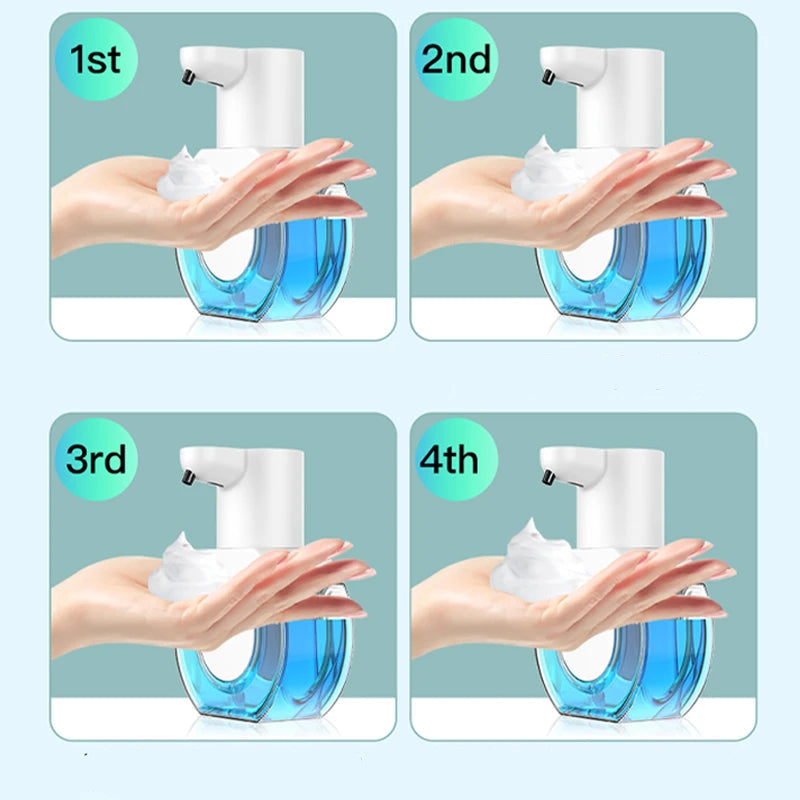 1st

2nd

3rd

4th