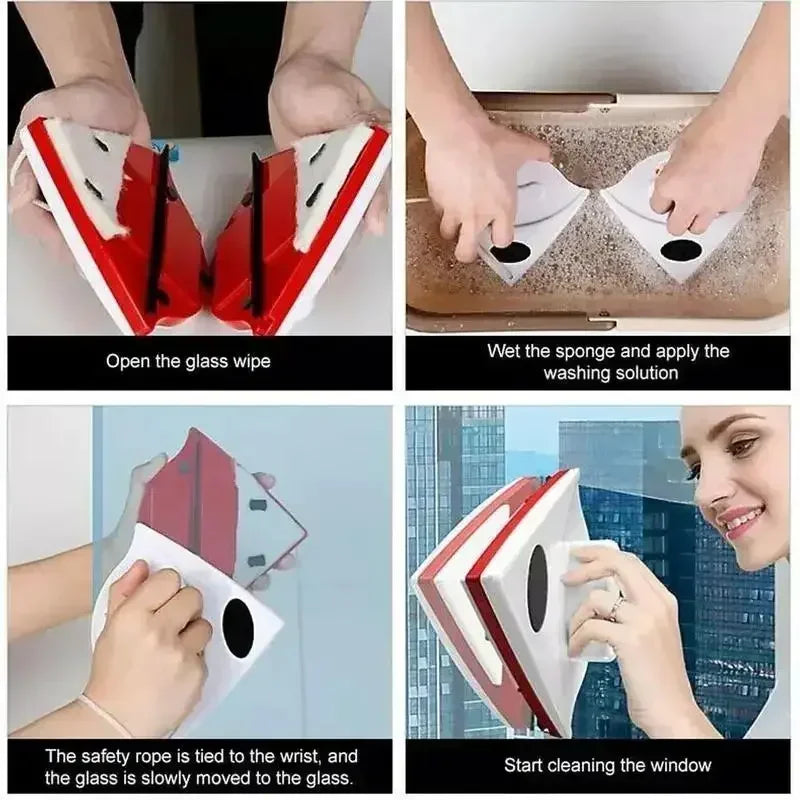 Open the glass wipe

Wet the sponge and apply the washing solution

The safety rope is tied to the wrist, and the glass is slowly moved to the glass.

Start cleaning the window