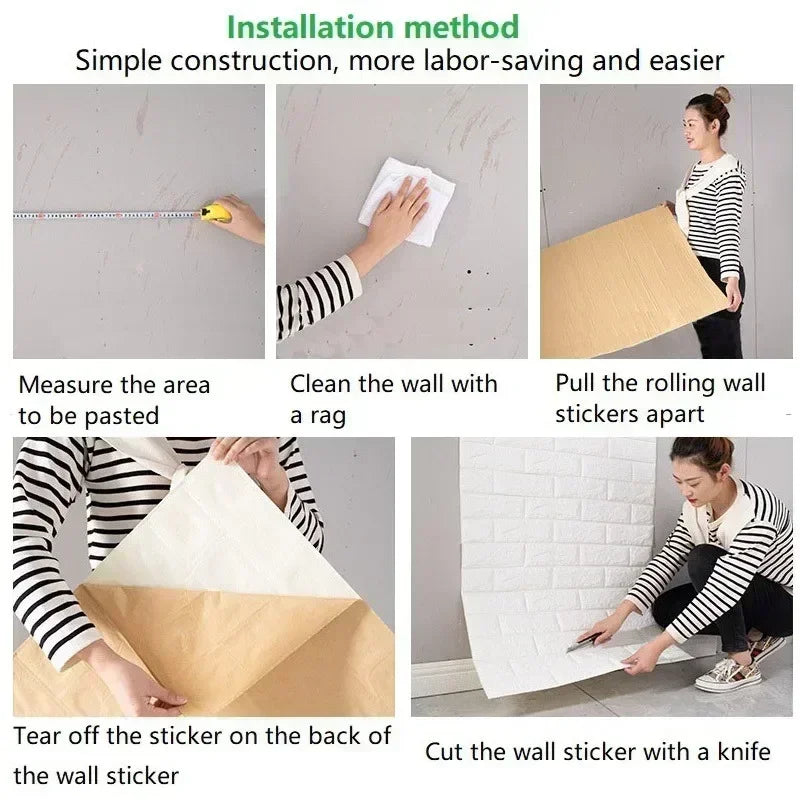 Installation method
Simple construction, more labor-saving and easier

Measure the area to be pasted

Clean the wall with a rag

Pull the rolling wall stickers apart

Tear off the sticker on the back of the wall sticker

Cut the wall sticker with a knife